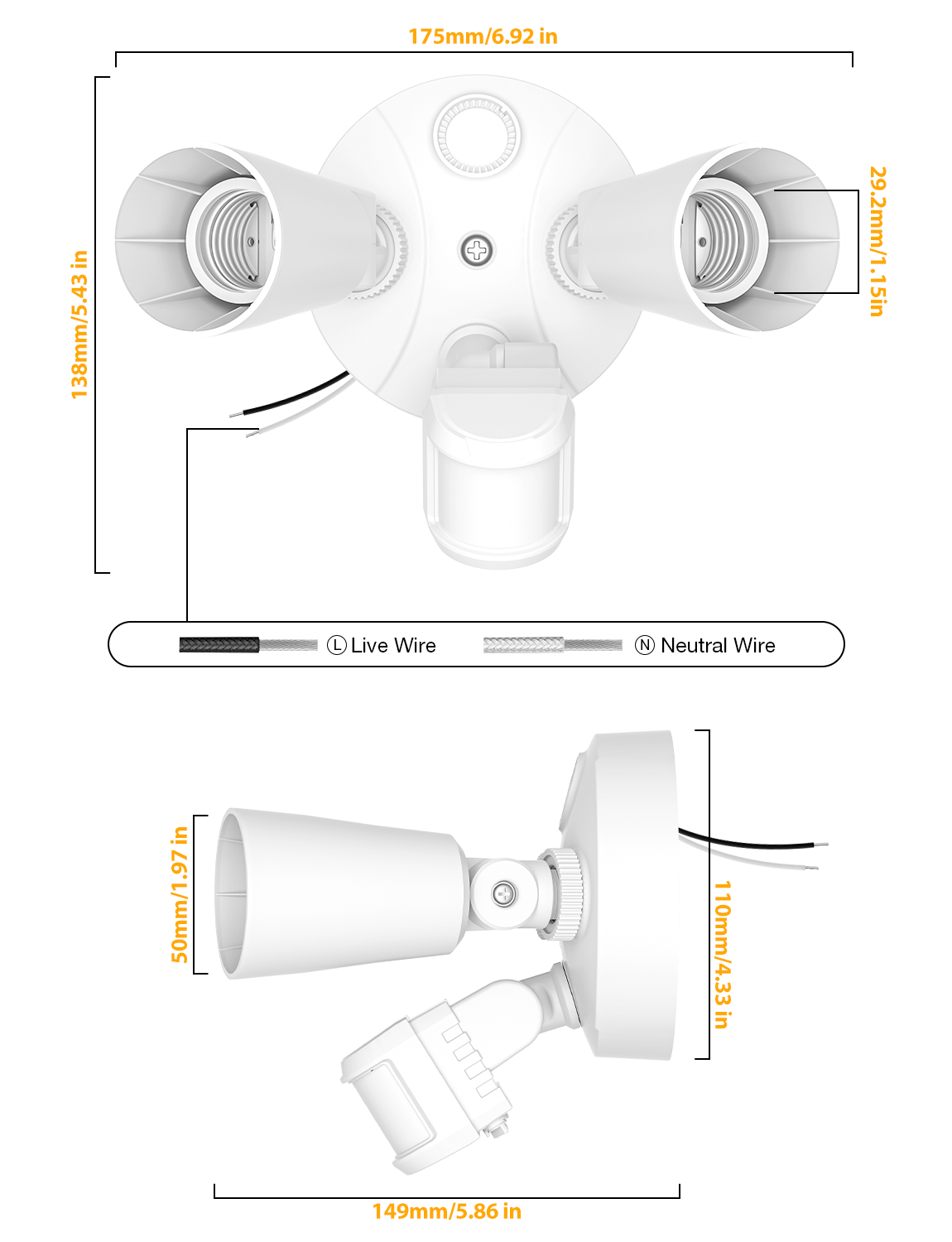 175mm/6.92 in

138mm/5.43 in

29.2mm/1.15in

Ⓛ Live Wire

Ⓝ Neutral Wire

50mm/1.97 in

110mm/4.33 in

149mm/5.86 in