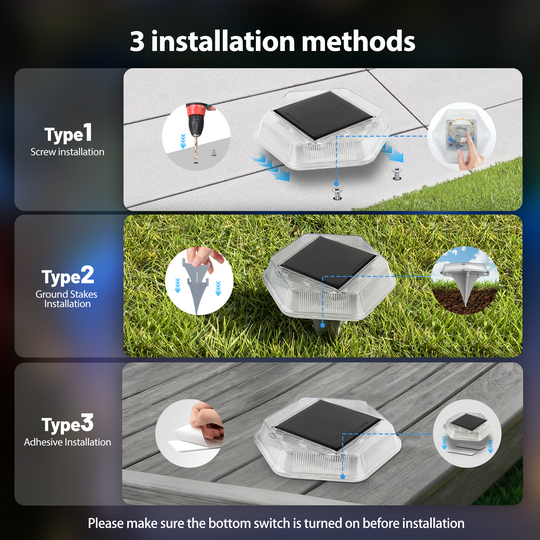 3 installation methods

Type1
Screw installation

Type2
Ground Stakes Installation

Type3
Adhesive Installation

Please make sure the bottom switch is turned on before installation