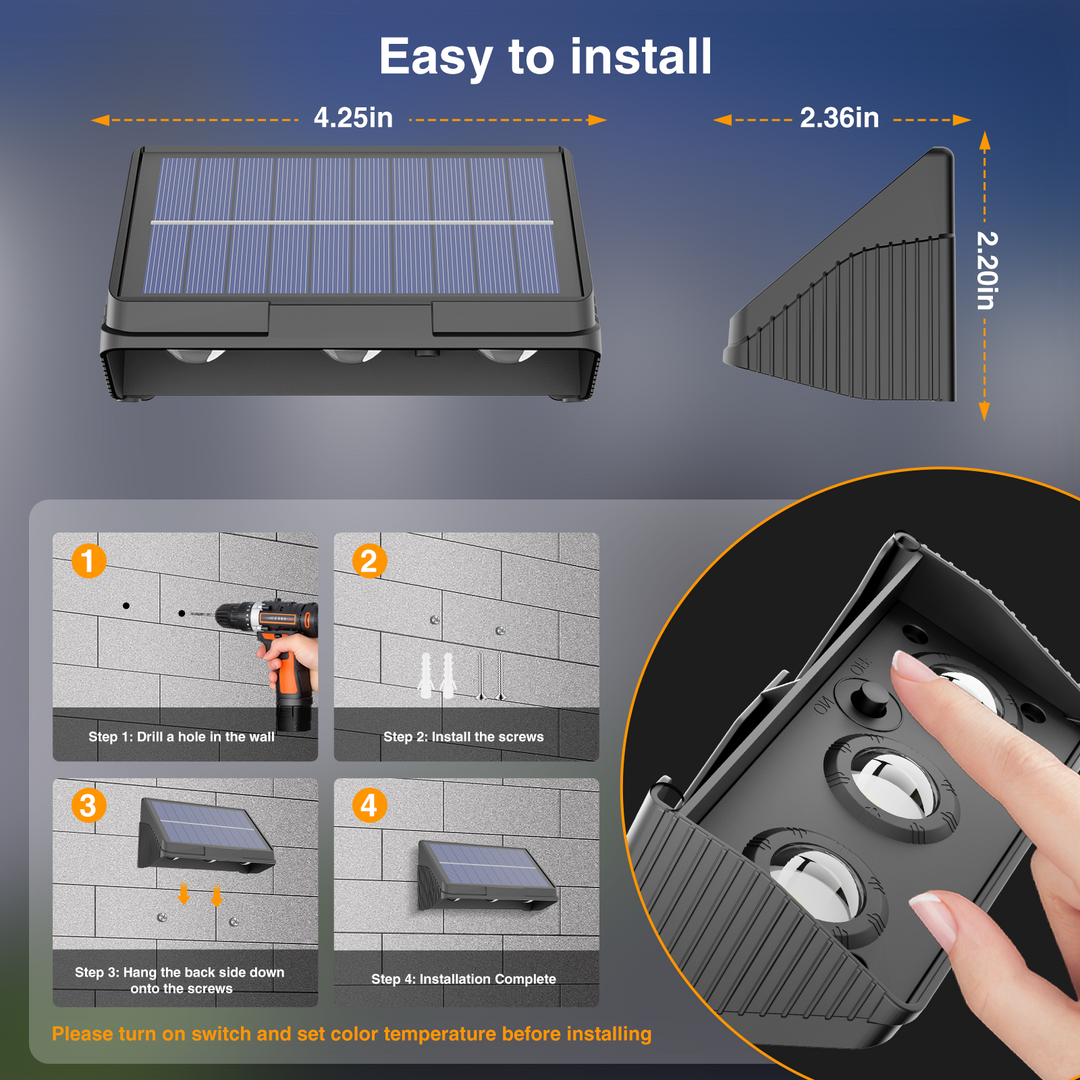 Easy to install

4.25in

2.36in

2.20in

1

Step 1: Drill a hole in the wall

2

Step 2: Install the screws

3

Step 3: Hang the back side down onto the screws

4

Step 4: Installation Complete

ON

OFF

Please turn on switch and set color temperature before installing