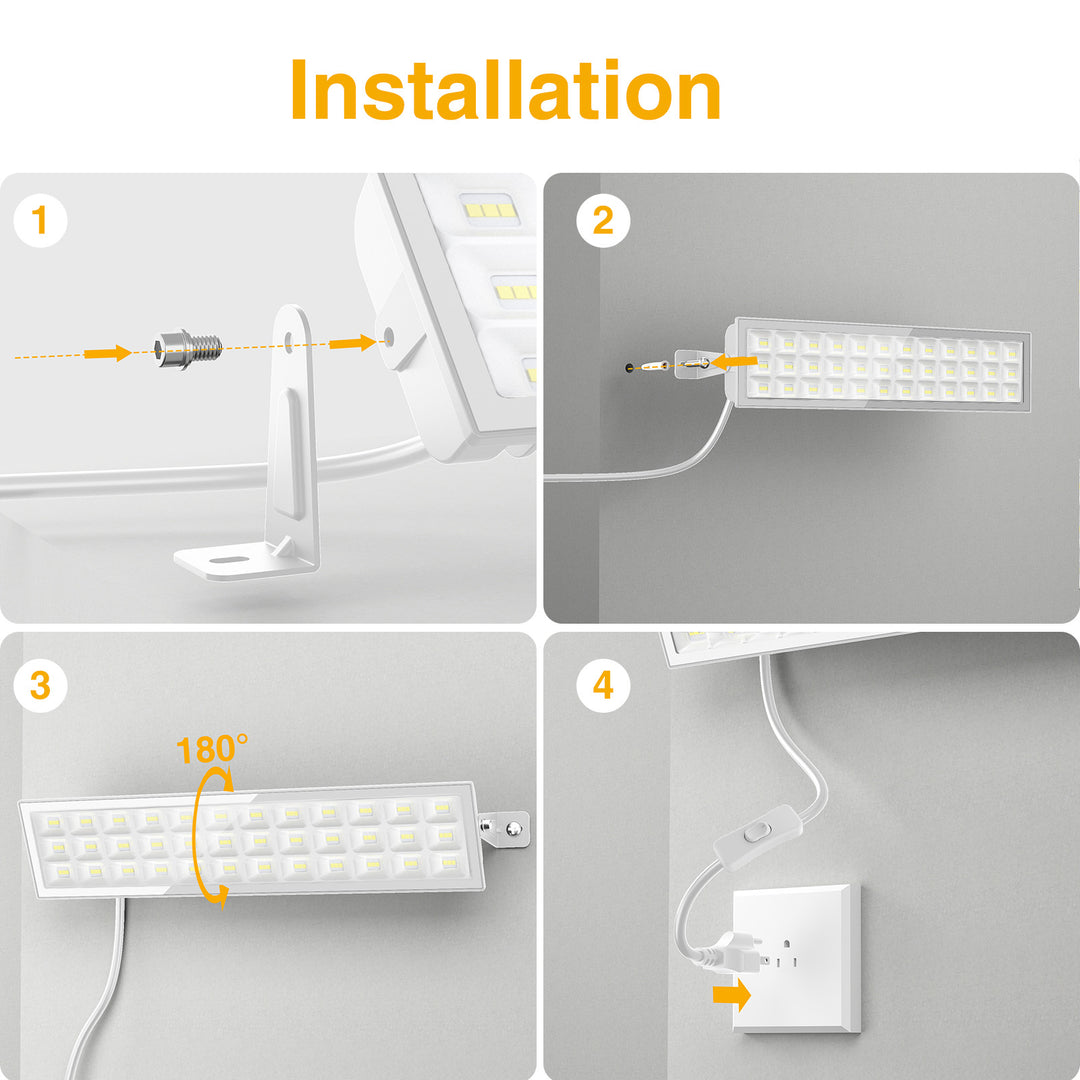 Installation

1

2

3

180°

4