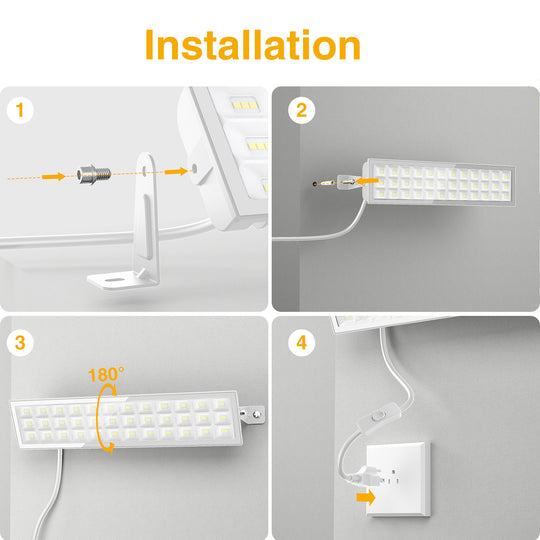 Installation

1

2

3

180°

4