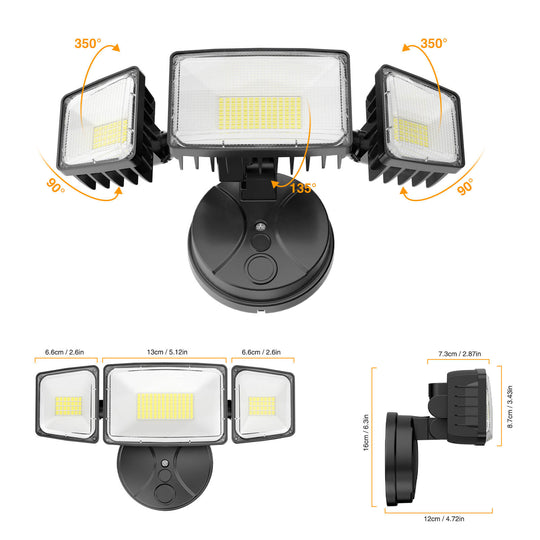 350°

350°

90°

135°

90°

6.6cm / 2.6in

13cm / 5.12in

6.6cm / 2.6in

7.3cm / 2.87in

16cm / 6.3in

8.7cm / 3.43in

12cm / 4.72in