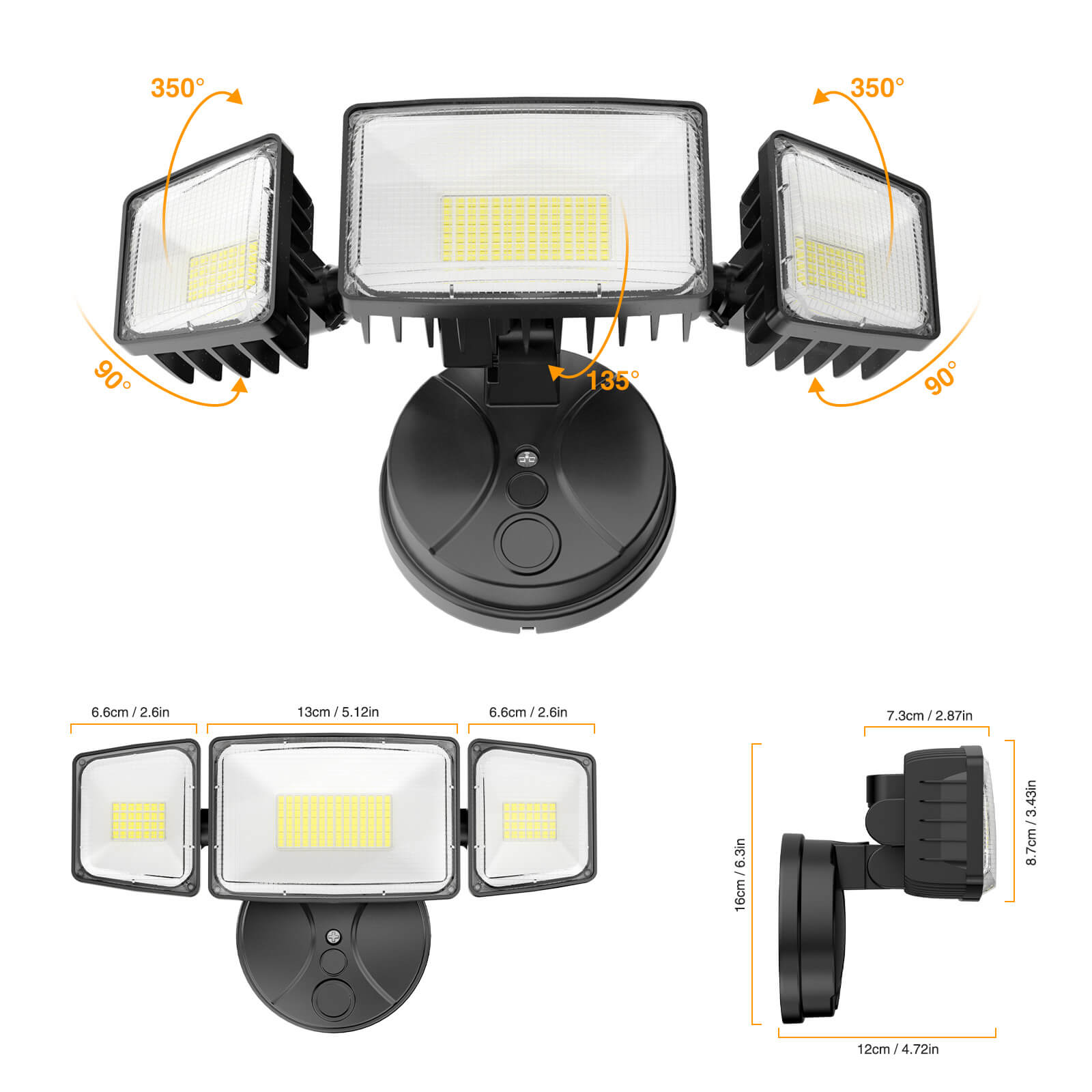 350°

350°

90°

135°

90°

6.6cm / 2.6in

13cm / 5.12in

6.6cm / 2.6in

7.3cm / 2.87in

16cm / 6.3in

8.7cm / 3.43in

12cm / 4.72in